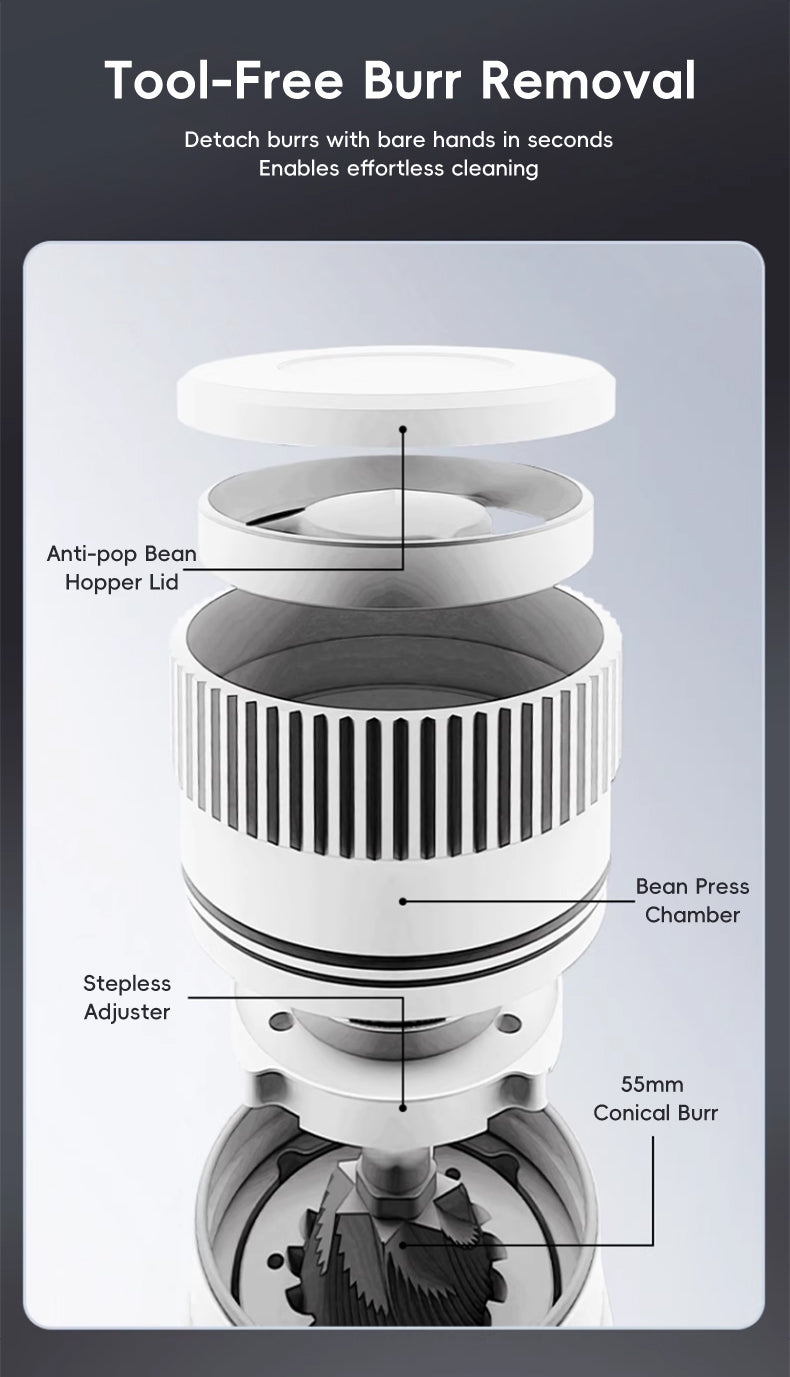 Tool-Free Burr Removal

Detach burrs with bare hands in seconds
Enables effortless cleaning

Anti-pop Bean Hopper Lid

Bean Press Chamber

Stepless Adjuster

55mm Conical Burr